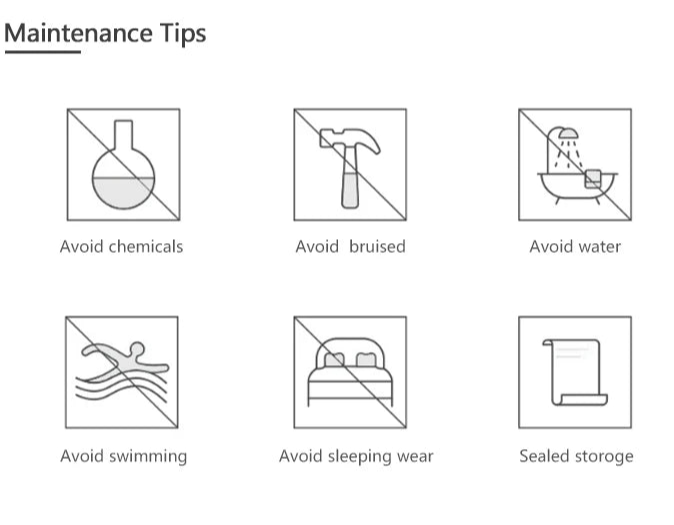 Maintenance Tips

Avoid chemicals

Avoid bruised

Avoid water

Avoid swimming

Avoid sleeping wear

Sealed storoge