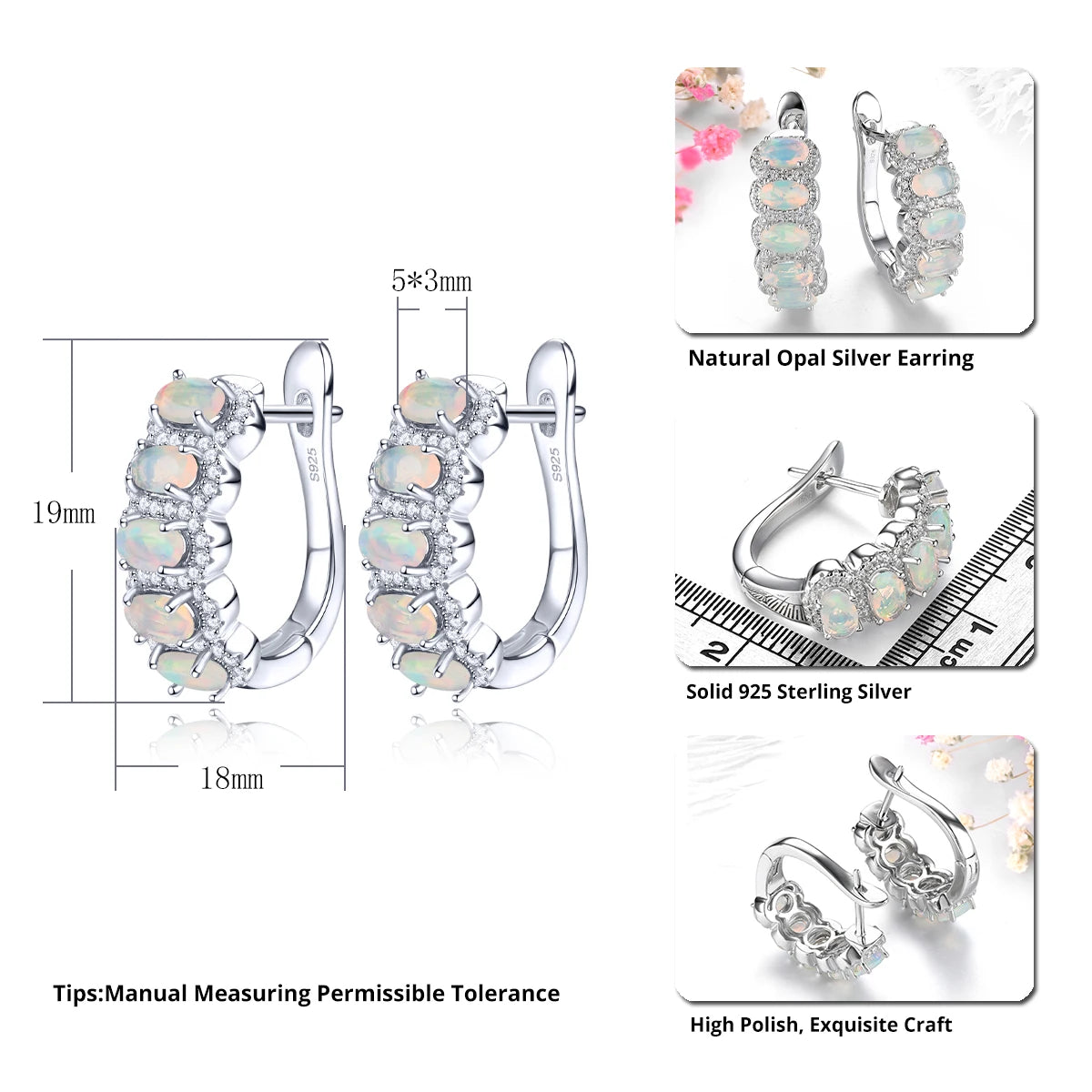 5*3mm

19mm

S925

S925

18mm

Tips:Manual Measuring Permissible Tolerance

Natural Opal Silver Earring

2

cm 1

Solid 925 Sterling Silver

High Polish, Exquisite Craft